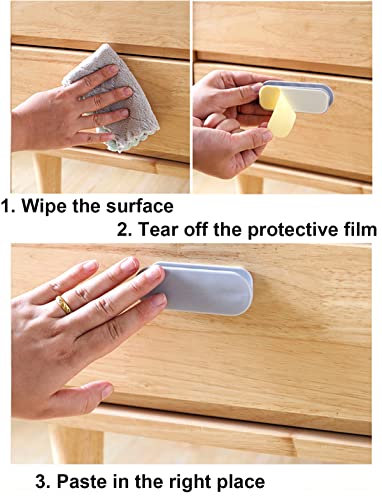 1. Wipe the surface

2. Tear off the protective film

3. Paste in the right place