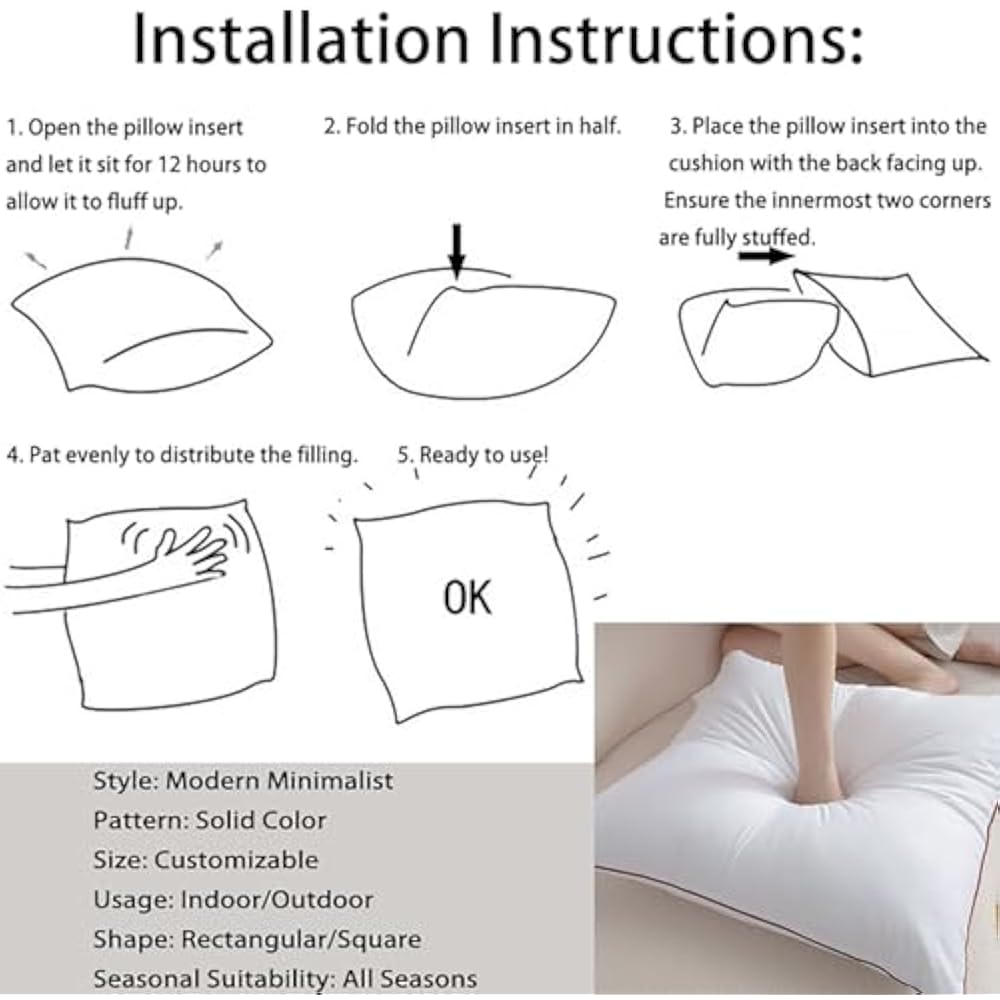 Installation Instructions:

1. Open the pillow insert and let it sit for 12 hours to allow it to fluff up.

2. Fold the pillow insert in half.

3. Place the pillow insert into the cushion with the back facing up. Ensure the innermost two corners are fully stuffed.

4. Pat evenly to distribute the filling.

5. Ready to use!

OK

Style: Modern Minimalist
Pattern: Solid Color
Size: Customizable
Usage: Indoor/Outdoor
Shape: Rectangular/Square
Seasonal Suitability: All Seasons