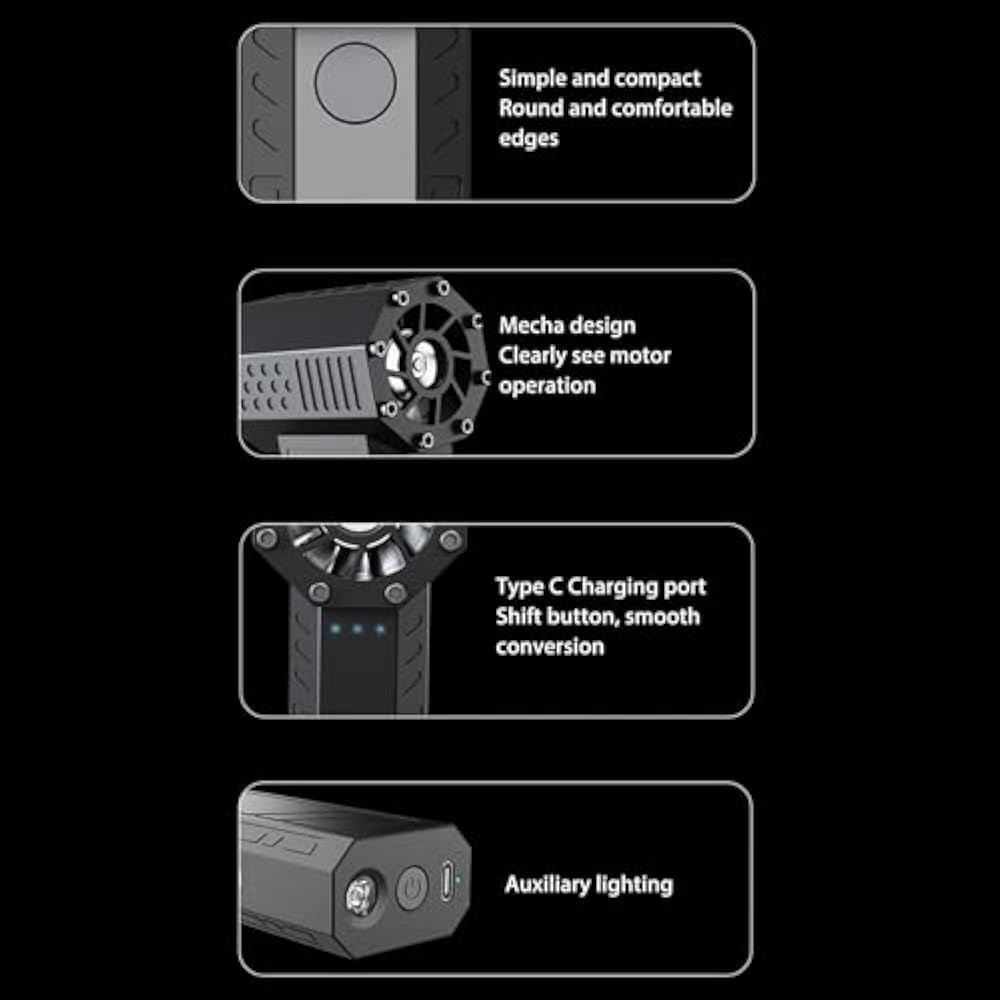 Simple and compact
Round and comfortable edges

Mecha design
Clearly see motor operation

Type C Charging port
Shift button, smooth conversion

Auxiliary lighting