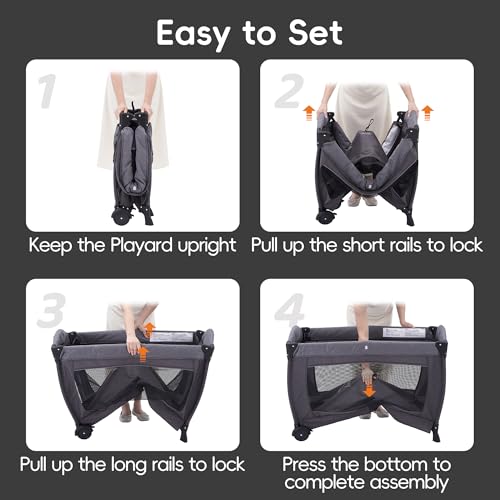 Easy to Set

1

Keep the Playard upright

2

Pull up the short rails to lock

3

Pull up the long rails to lock

4

Press the bottom to complete assembly