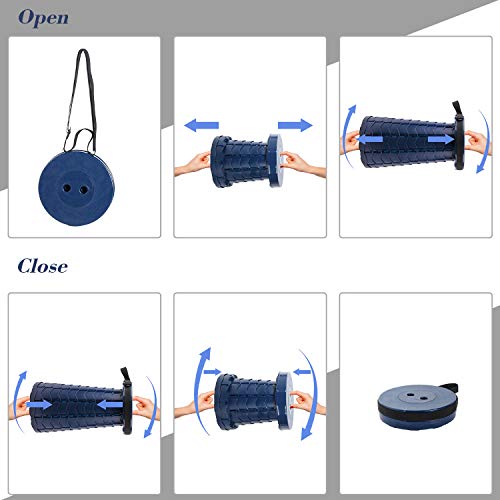 Open

Close