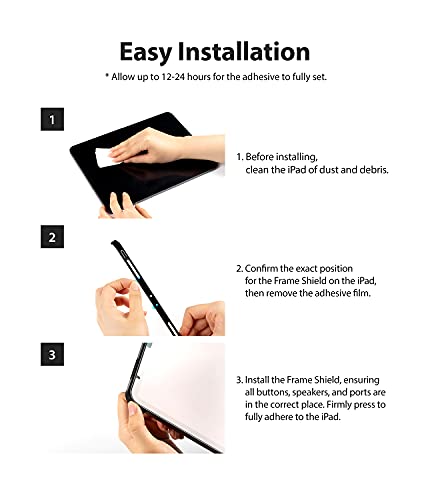 Easy Installation

* Allow up to 12-24 hours for the adhesive to fully set.

1

1. Before installing, clean the iPad of dust and debris.

2

2. Confirm the exact position for the Frame Shield on the iPad, then remove the adhesive film.

3

3. Install the Frame Shield, ensuring all buttons, speakers, and ports are in the correct place. Firmly press to fully adhere to the iPad.