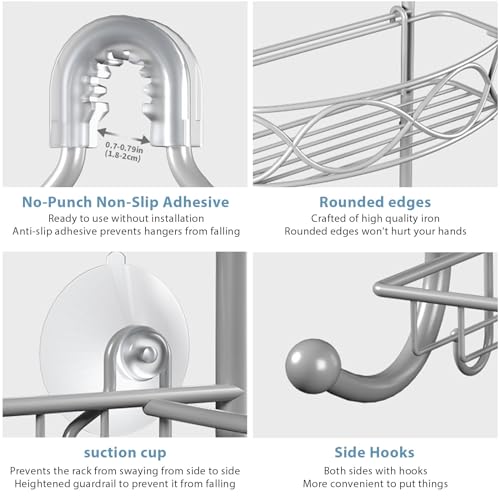 0.7-0.79in
(1.8-2cm)

No-Punch Non-Slip Adhesive
Ready to use without installation
Anti-slip adhesive prevents hangers from falling

Rounded edges
Crafted of high quality iron
Rounded edges won't hurt your hands

suction cup
Prevents the rack from swaying from side to side
Heightened guardrail to prevent it from falling

Side Hooks
Both sides with hooks
More convenient to put things