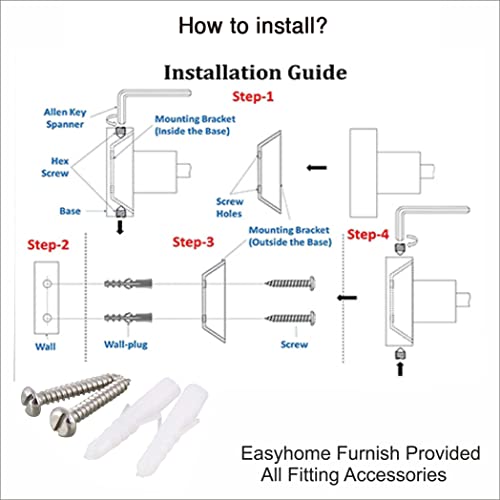 How to install?

Installation Guide

Step-1

Allen Key Spanner

Mounting Bracket (Inside the Base)

Hex Screw

Base

Screw Holes

Mounting Bracket (Outside the Base)

Step-2

Step-3

Step-4

Wall

Wall-plug

Screw

Easyhome Furnish Provided All Fitting Accessories