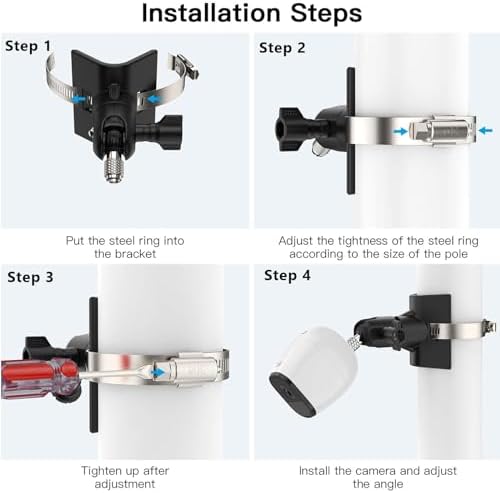 Installation Steps

Step 1

Put the steel ring into the bracket

Step 2

Adjust the tightness of the steel ring according to the size of the pole

Step 3

Tighten up after adjustment

Step 4

Install the camera and adjust the angle