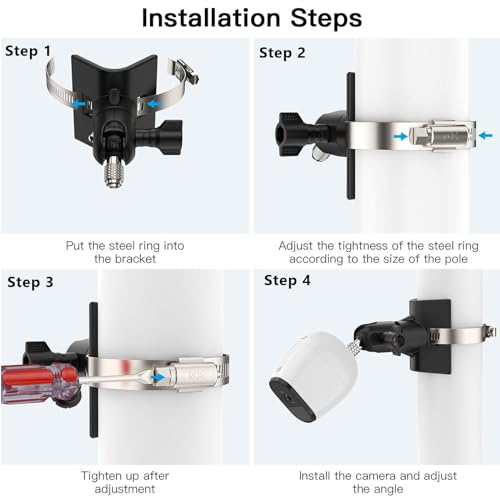 Installation Steps

Step 1

Put the steel ring into the bracket

Step 2

Adjust the tightness of the steel ring according to the size of the pole

Step 3

Tighten up after adjustment

Step 4

Install the camera and adjust the angle