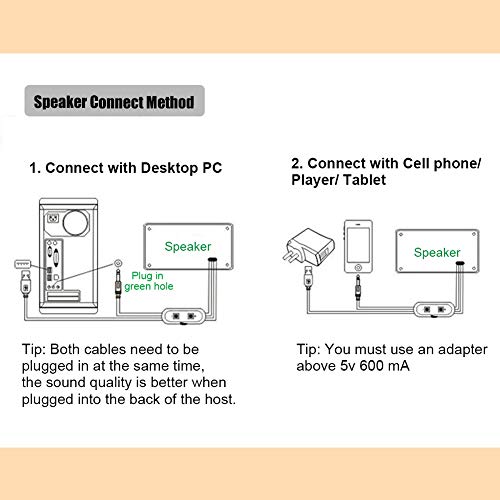 Speaker Connect Method

1. Connect with Desktop PC

Speaker

Plug in green hole

Tip: Both cables need to be plugged in at the same time, the sound quality is better when plugged into the back of the host.

2. Connect with Cell phone/ Player/ Tablet

Speaker

Tip: You must use an adapter above 5v 600 mA