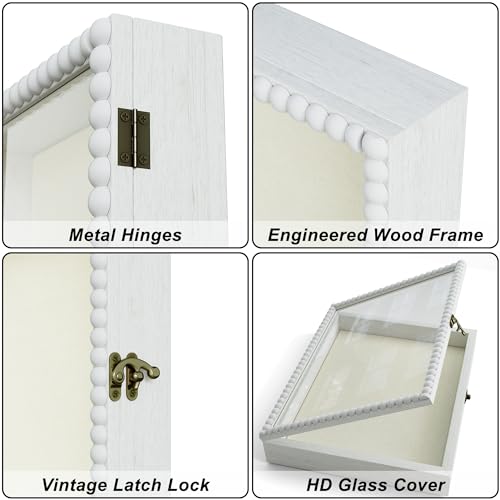 Metal Hinges

Engineered Wood Frame

Vintage Latch Lock

HD Glass Cover