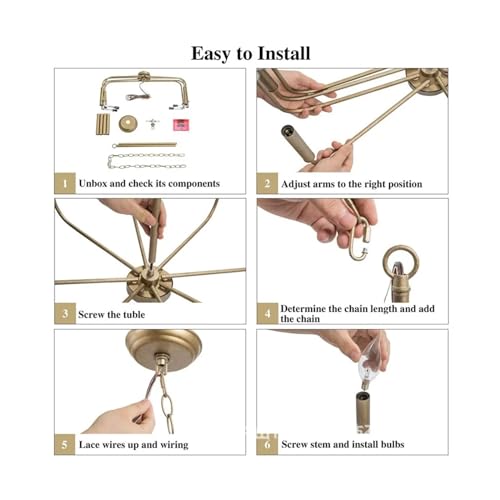 Easy to Install

1 Unbox and check its components

2 Adjust arms to the right position

3 Screw the tuble

4 Determine the chain length and add the chain

5 Lace wires up and wiring

6 Screw stem and install bulbs