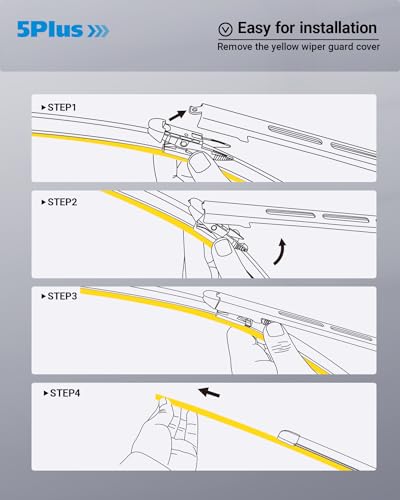 5Plus

Easy for installation
Remove the yellow wiper guard cover

STEP1

STEP2

STEP3

STEP4