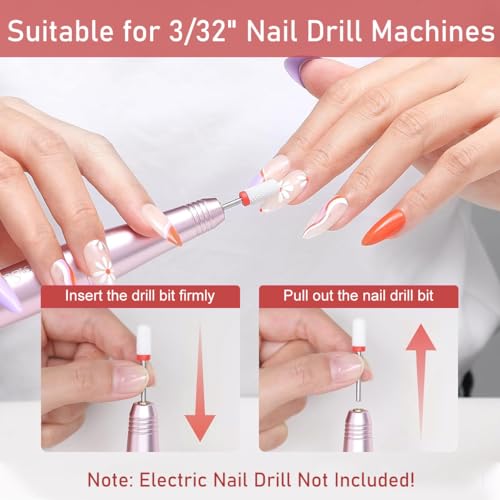 Suitable for 3/32" Nail Drill Machines

Insert the drill bit firmly

Pull out the nail drill bit

Note: Electric Nail Drill Not Included!