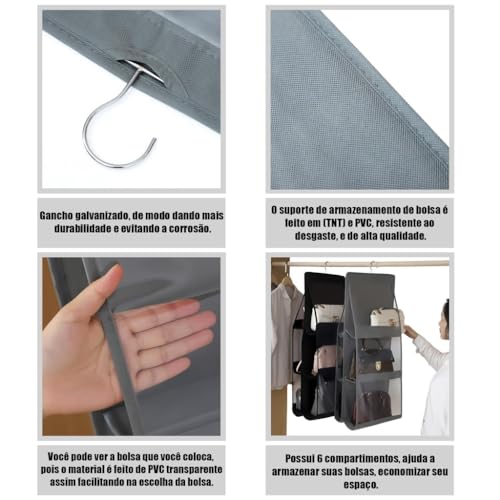 Gancho galvanizado, de modo dando mais durabilidade e evitando a corrosão.

O suporte de armazenamento de bolsa é feito em (TNT) e PVC, resistente ao desgaste, e de alta qualidade.

Você pode ver a bolsa que você coloca, pois o material é feito de PVC transparente assim facilitando na escolha da bolsa.

Possui 6 compartimentos, ajuda a armazenar suas bolsas, economizar seu espaço.