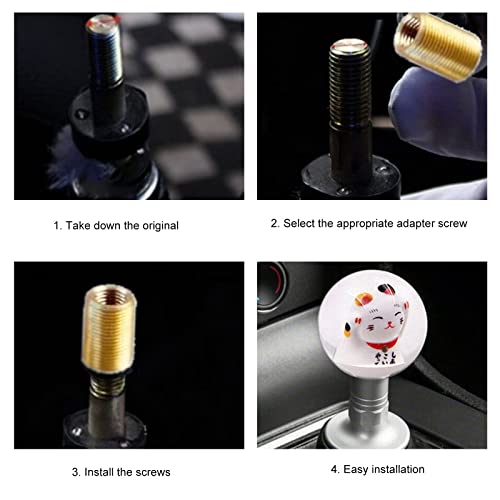 1. Take down the original

2. Select the appropriate adapter screw

3. Install the screws

4. Easy installation