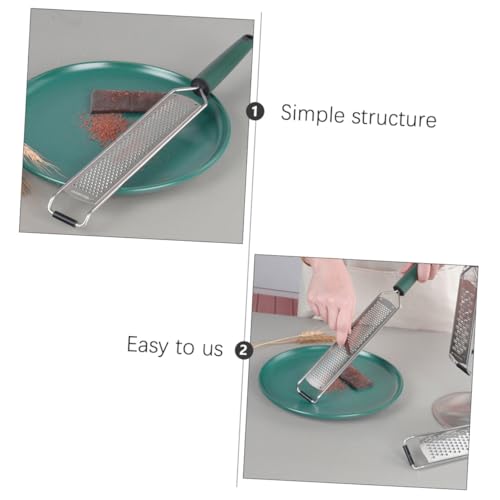 1 Simple structure

Easy to us 2