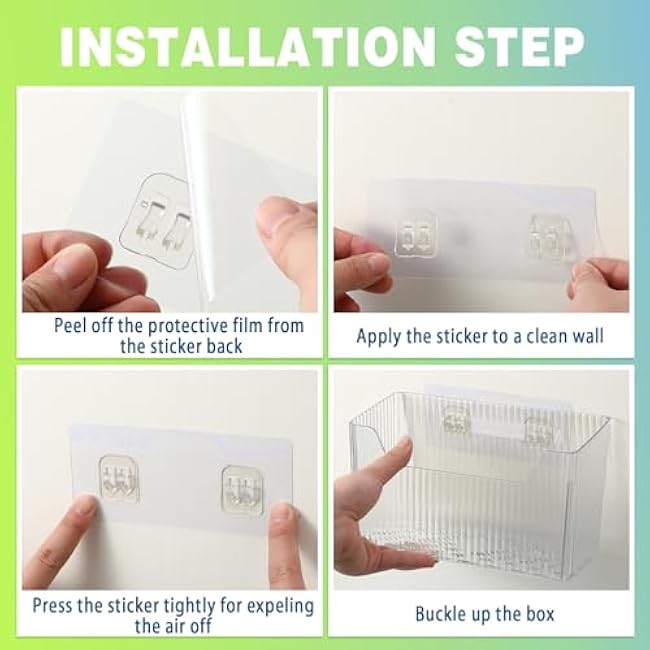 INSTALLATION STEP

Peel off the protective film from the sticker back

Apply the sticker to a clean wall

Press the sticker tightly for expeling the air off

Buckle up the box