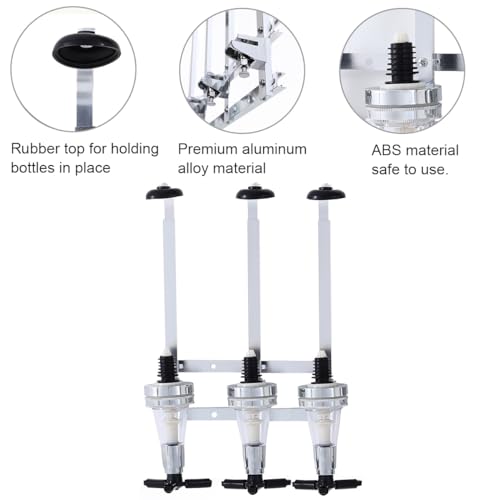 Rubber top for holding bottles in place

Premium aluminum alloy material

ABS material safe to use.