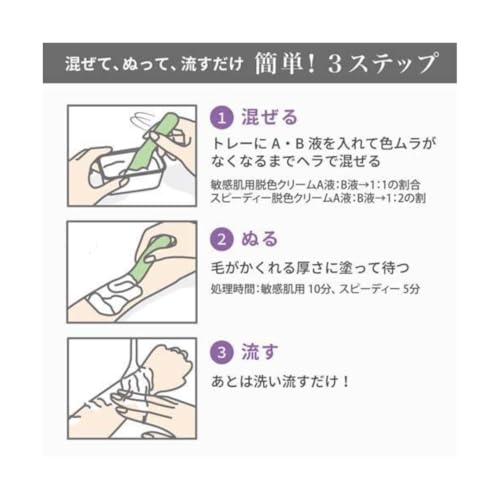 混ぜて、ぬって、流すだけ 簡単！３ステップ

1 混ぜる

トレーにＡ・Ｂ液を入れて色ムラがなくなるまでヘラで混ぜる

敏感肌用脱色クリームA液：B液→1：1の割合
スピーディー脱色クリームA液：B液→1：2の割

2 ぬる

毛がかくれる厚さに塗って待つ

処理時間：敏感肌用 10分、スピーディー 5分

3 流す

あとは洗い流すだけ！