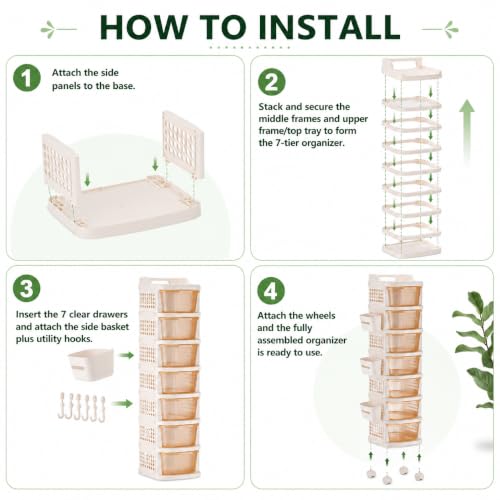 HOW TO INSTALL

1 Attach the side panels to the base.

2 Stack and secure the middle frames and upper frame/top tray to form the 7-tier organizer.

3 Insert the 7 clear drawers and attach the side basket plus utility hooks.

4 Attach the wheels and the fully assembled organizer is ready to use.