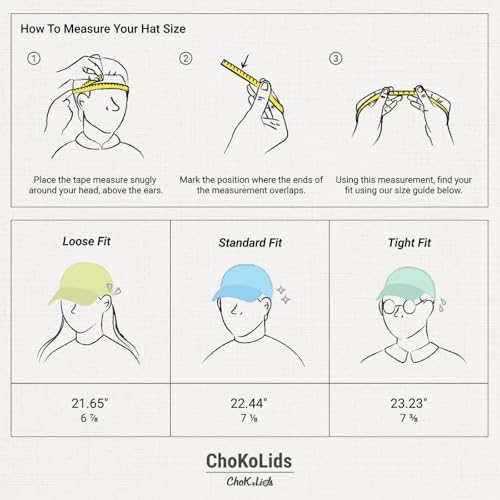 How To Measure Your Hat Size

①
Place the tape measure snugly around your head, above the ears.

②
Mark the position where the ends of the measurement overlaps.

③
Using this measurement, find your fit using our size guide below.

| Loose Fit | Standard Fit | Tight Fit |
|---|---|---|
| 21.65" 6 ⅞ | 22.44" 7 ⅛ | 23.23" 7 ⅜ |

ChoKoLids
ChoKoLids