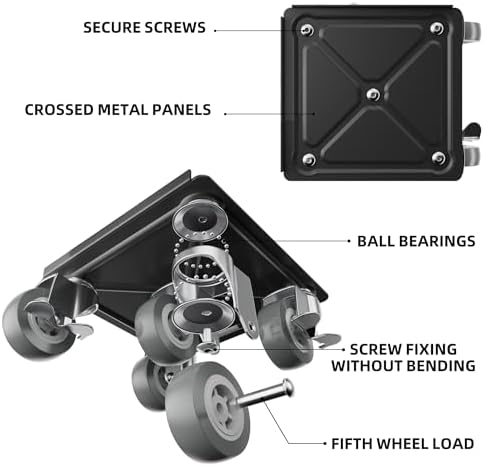 SECURE SCREWS

CROSSED METAL PANELS

BALL BEARINGS

SCREW FIXING WITHOUT BENDING

FIFTH WHEEL LOAD