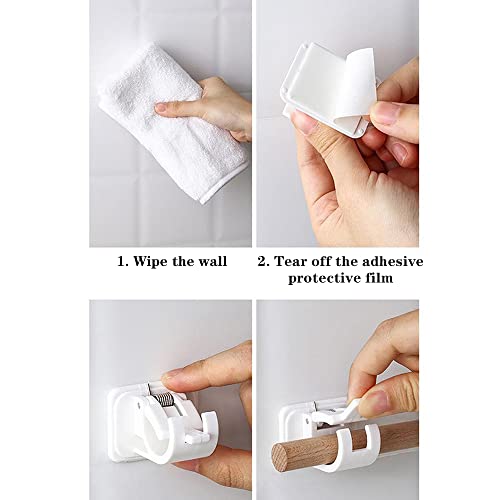 1. Wipe the wall

2. Tear off the adhesive protective film