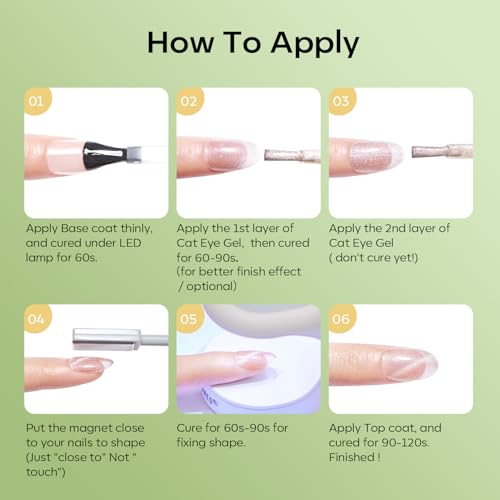 How To Apply

01

Apply Base coat thinly, and cured under LED lamp for 60s.

02

Apply the 1st layer of Cat Eye Gel,  then cured for 60-90s.
(for better finish effect / optional)

03

Apply the 2nd layer of Cat Eye Gel
( don't cure yet!)

04

Put the magnet close to your nails to shape (Just "close to" Not " touch")

05

Cure for 60s-90s for fixing shape.

06

Apply Top coat, and cured for 90-120s.
Finished !