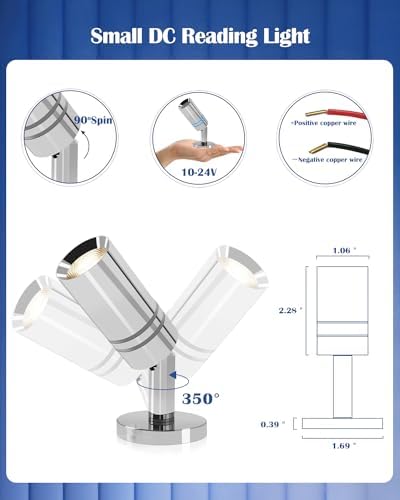 Small DC Reading Light

90°Spin

10-24V

+Positive copper wire

−Negative copper wire

350°

1.06 "

2.28 "

0.39 "

1.69 "