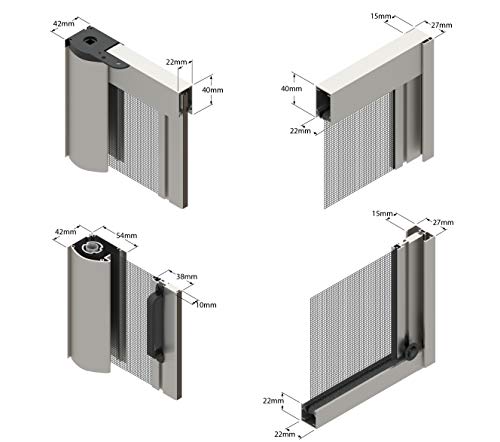 42mm
22mm
40mm

15mm
27mm
40mm
22mm

42mm
54mm
38mm
10mm

15mm
27mm
22mm
22mm