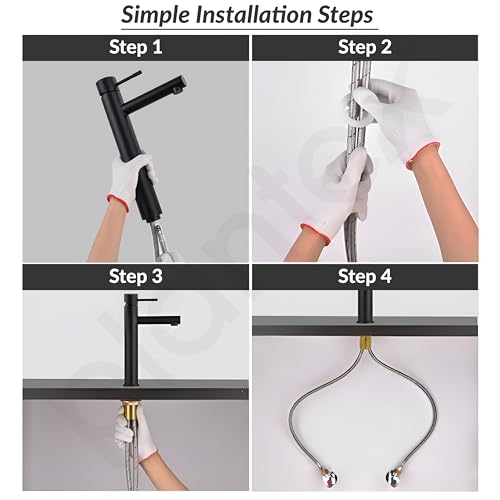 Simple Installation Steps

Step 1

Step 2

Step 3

Step 4