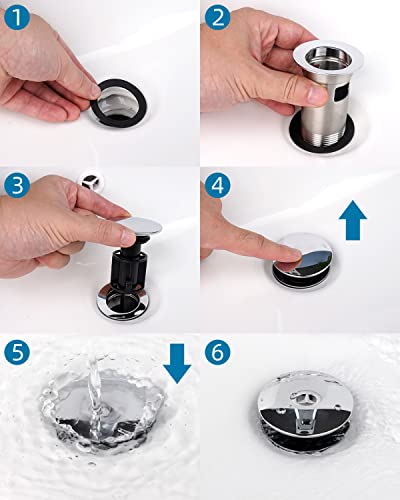 1
2
3
4
5
6