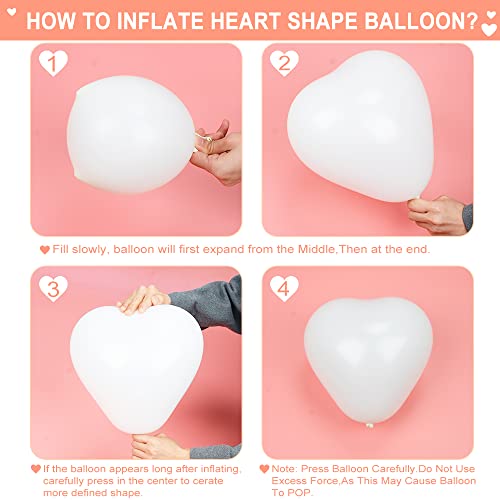 HOW TO INFLATE HEART SHAPE BALLOON?

1

2

Fill slowly, balloon will first expand from the Middle,Then at the end.

3

4

If the balloon appears long after inflating, carefully press in the center to cerate more defined shape.

Note: Press Balloon Carefully.Do Not Use Excess Force,As This May Cause Balloon To POP.