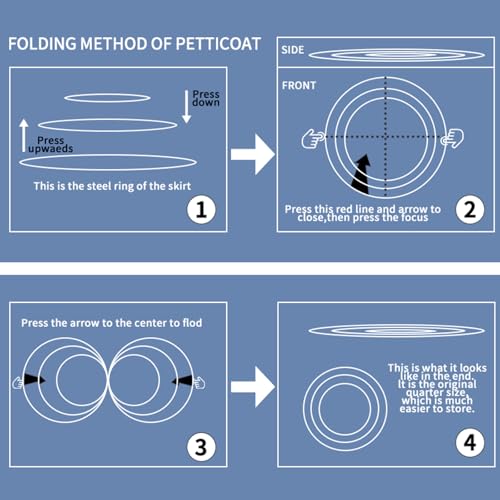 FOLDING METHOD OF PETTICOAT

Press down

Press upwaeds

This is the steel ring of the skirt

1

SIDE

FRONT

Press this red line and arrow to close,then press the focus

2

Press the arrow to the center to flod

3

This is what it looks like in the end. It is the original quarter size, which is much easier to store.

4