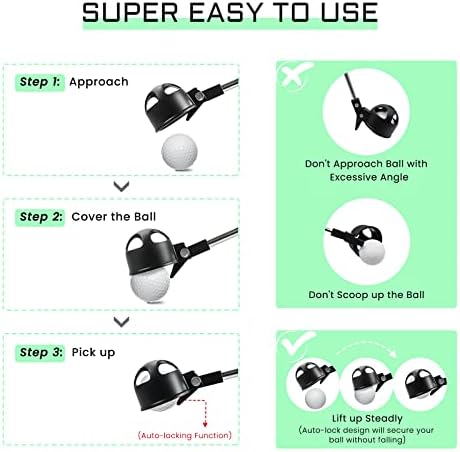 SUPER EASY TO USE

Step 1: Approach

Step 2: Cover the Ball

Step 3: Pick up

(Auto-locking Function)

Don't Approach Ball with Excessive Angle

Don't Scoop up the Ball

Lift up Steadly
(Auto-lock design will secure your ball without falling)