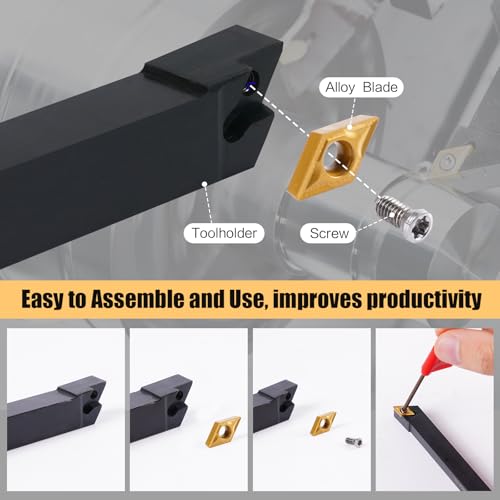 Alloy Blade

Toolholder

Screw

Easy to Assemble and Use, improves productivity