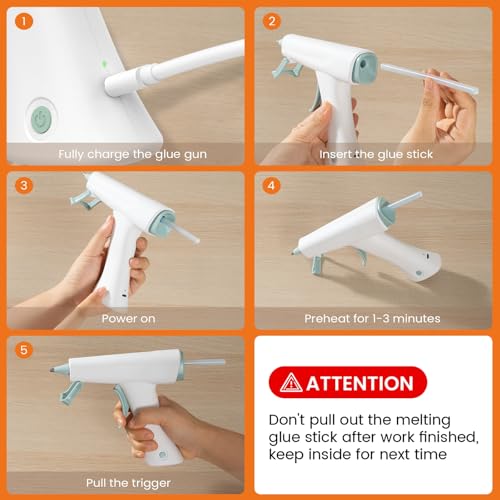 1
Fully charge the glue gun

2
Insert the glue stick

3
Power on

4
Preheat for 1-3 minutes

5
Pull the trigger

ATTENTION

Don't pull out the melting glue stick after work finished, keep inside for next time