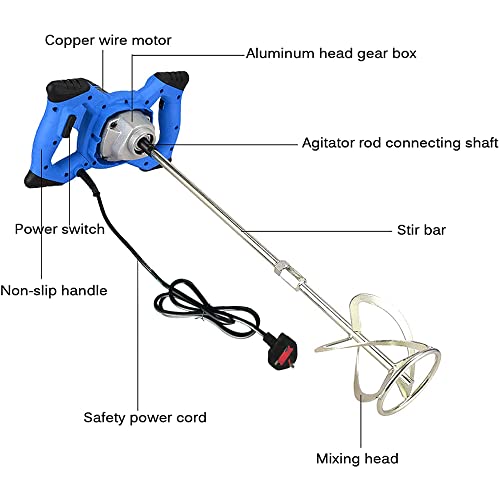 Copper wire motor
Aluminum head gear box
Agitator rod connecting shaft
Power switch
Stir bar
Non-slip handle
Safety power cord
Mixing head