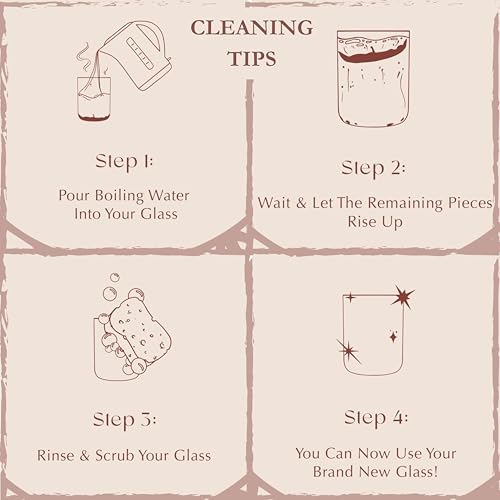 CLEANING TIPS

Step 1:

Pour Boiling Water Into Your Glass

Step 2:

Wait & Let The Remaining Pieces Rise Up

Step 3:

Rinse & Scrub Your Glass

Step 4:

You Can Now Use Your Brand New Glass!