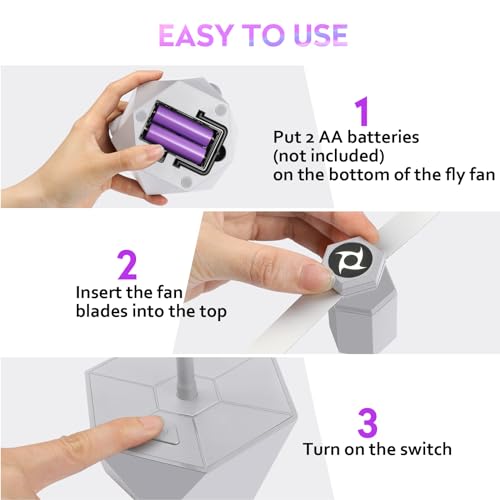 EASY TO USE

1
Put 2 AA batteries
(not included)
on the bottom of the fly fan

2
Insert the fan
blades into the top

3
Turn on the switch