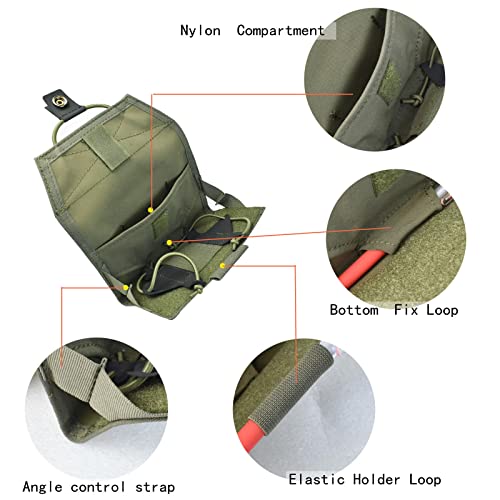 Nylon Compartment

Bottom Fix Loop

Angle control strap

Elastic Holder Loop