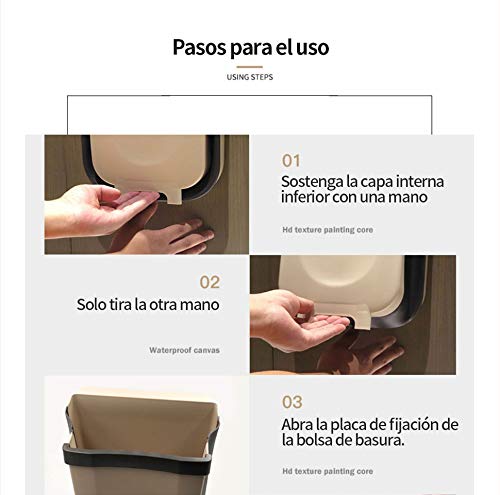 Pasos para el uso

USING STEPS

01
Sostenga la capa interna inferior con una mano

Hd texture painting core

02
Solo tira la otra mano

Waterproof canvas

03
Abra la placa de fijación de la bolsa de basura.

Hd texture painting core