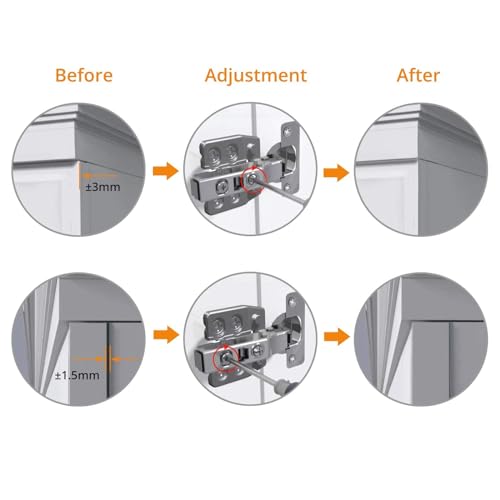 Before

Adjustment

After

±3mm

±1.5mm