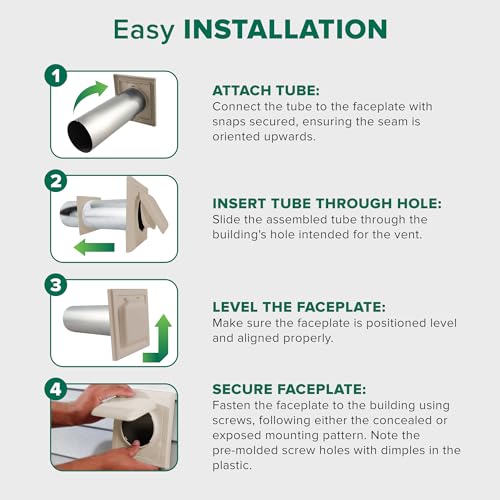 Easy INSTALLATION

1

ATTACH TUBE:
Connect the tube to the faceplate with snaps secured, ensuring the seam is oriented upwards.

2

INSERT TUBE THROUGH HOLE:
Slide the assembled tube through the building's hole intended for the vent.

3

LEVEL THE FACEPLATE:
Make sure the faceplate is positioned level and aligned properly.

4

SECURE FACEPLATE:
Fasten the faceplate to the building using screws, following either the concealed or exposed mounting pattern. Note the pre-molded screw holes with dimples in the plastic.