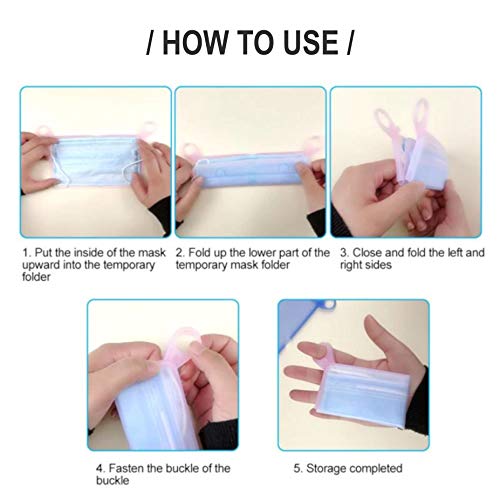 / HOW TO USE /

1. Put the inside of the mask upward into the temporary folder

2. Fold up the lower part of the temporary mask folder

3. Close and fold the left and right sides

4. Fasten the buckle of the buckle

5. Storage completed