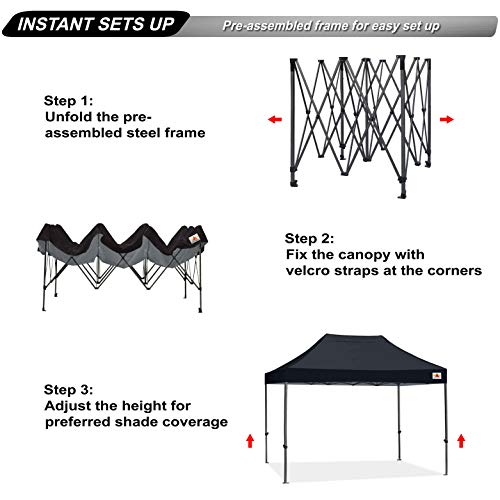 INSTANT SETS UP

Pre-assembled frame for easy set up

Step 1:
Unfold the pre-assembled steel frame

Step 2:
Fix the canopy with velcro straps at the corners

Step 3:
Adjust the height for preferred shade coverage