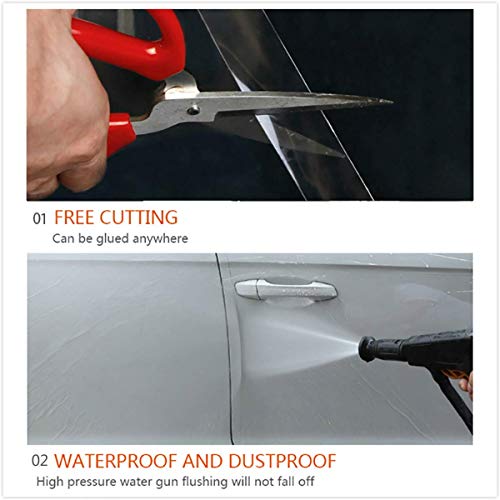 01 FREE CUTTING
Can be glued anywhere

02 WATERPROOF AND DUSTPROOF
High pressure water gun flushing will not fall off