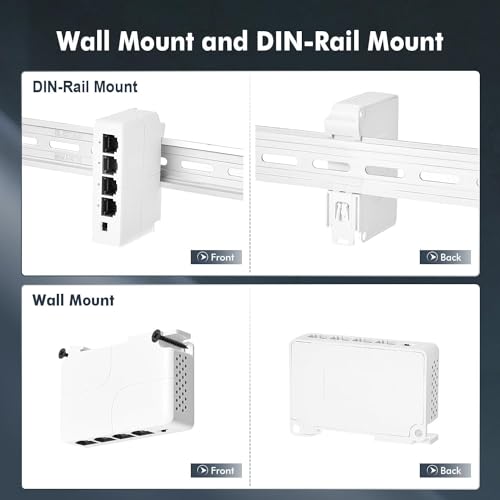 Wall Mount and DIN-Rail Mount

DIN-Rail Mount

Front

Back

Wall Mount

Front

Back