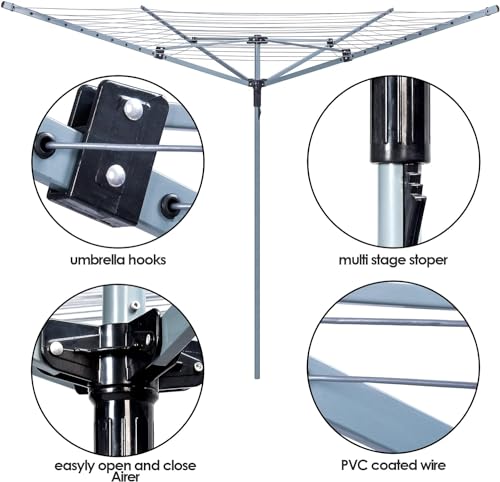 umbrella hooks

multi stage stoper

easyly open and close Airer

PVC coated wire