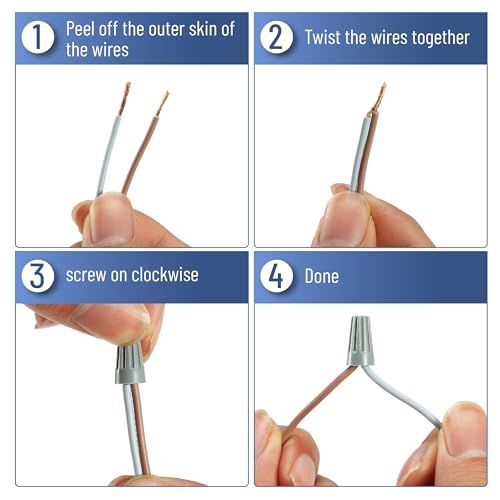 1 Peel off the outer skin of the wires

2 Twist the wires together

3 screw on clockwise

4 Done