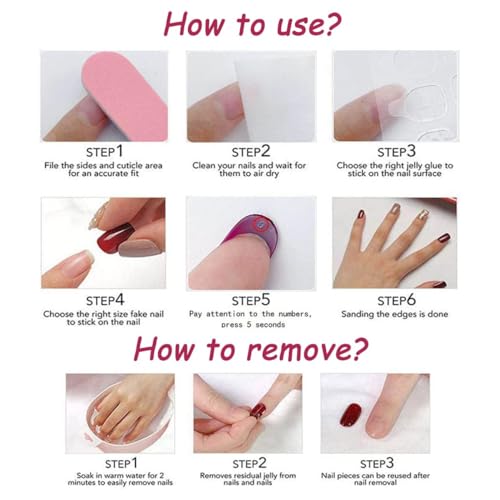 How to use?

STEP1
File the sides and cuticle area for an accurate fit

STEP2
Clean your nails and wait for them to air dry

STEP3
Choose the right jelly glue to stick on the nail surface

STEP4
Choose the right size fake nail to stick on the nail

STEP5
Pay attention to the numbers, press 5 seconds

STEP6
Sanding the edges is done

How to remove?

STEP1
Soak in warm water for 2 minutes to easily remove nails

STEP2
Removes residual jelly from nails and nails

STEP3
Nail pieces can be reused after nail removal