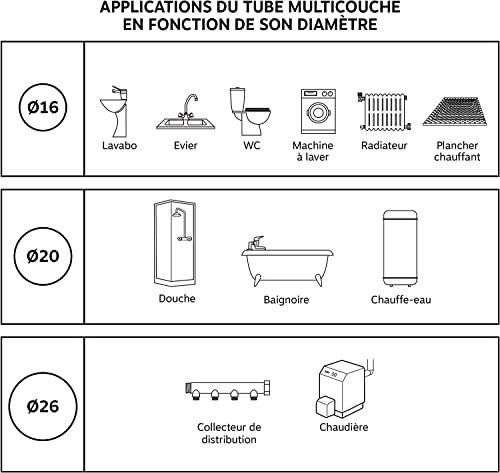 APPLICATIONS DU TUBE MULTICOUCHE EN FONCTION DE SON DIAMÈTRE

Ø16

Lavabo

Evier

WC

Machine à laver

Radiateur

Plancher chauffant

Ø20

Douche

Baignoire

Chauffe-eau

Ø26

Collecteur de distribution

Chaudière